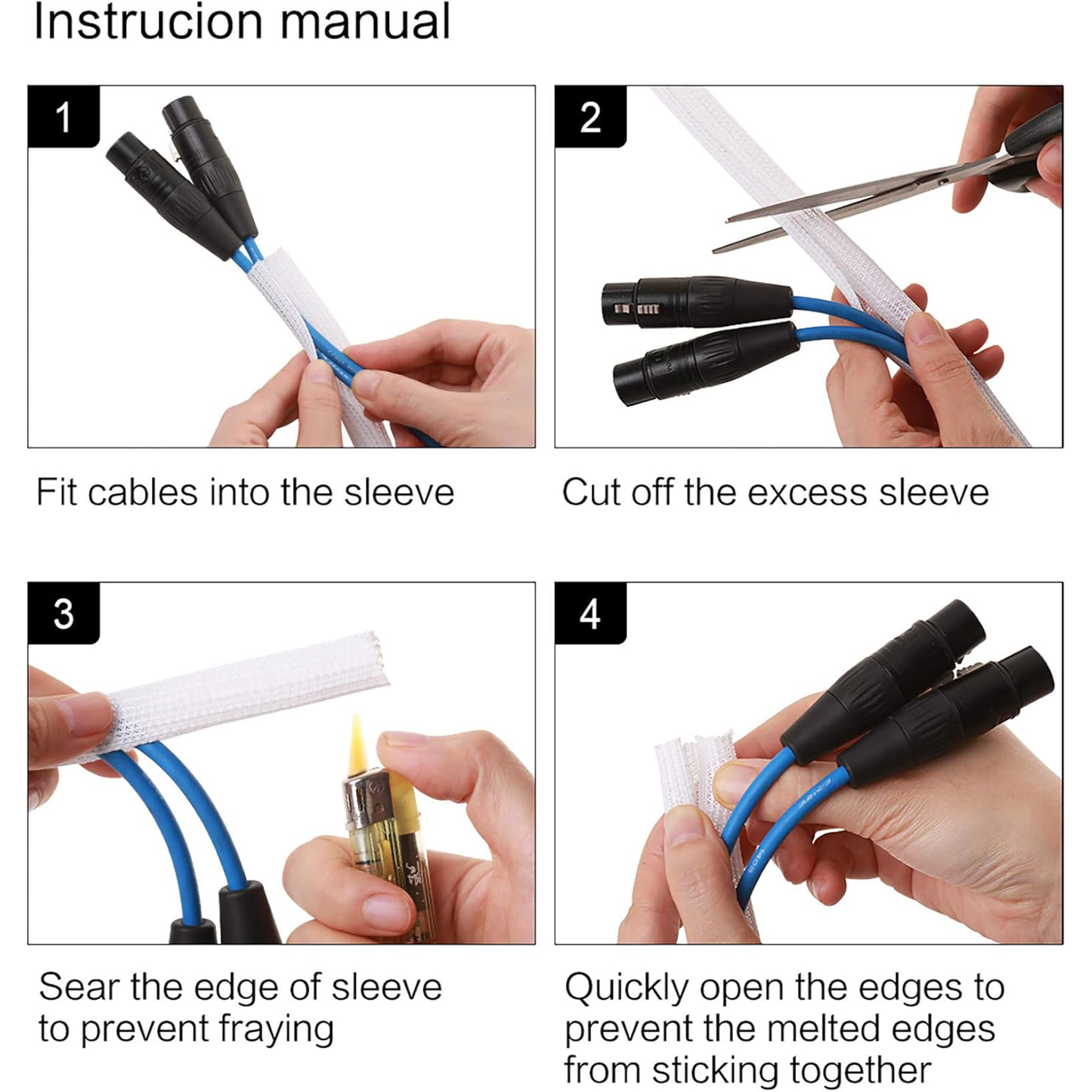 Instrucion manual

1

Fit cables into the sleeve

2

Cut off the excess sleeve

3

Sear the edge of sleeve to prevent fraying

4

Quickly open the edges to prevent the melted edges from sticking together